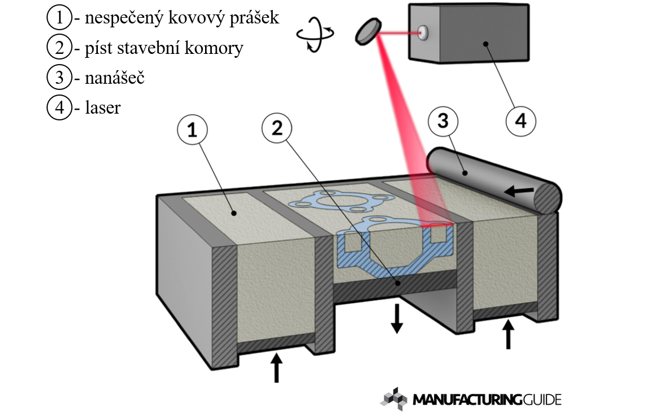 1- nespečený kovový prášek
2- píst stavební komory
3- nanášeč
4- laser

1
2
3
4

MANUFACTURINGGUIDE