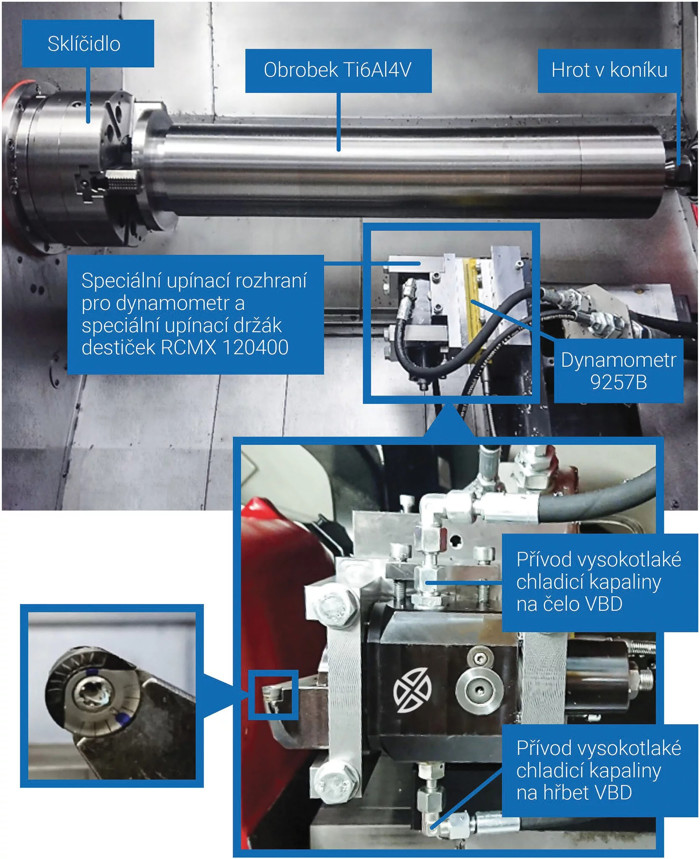 Sklíčidlo

Obrobek Ti6Al4V

Hrot v koníku

Speciální upínací rozhraní pro dynamometr a speciální upínací držák destiček RCMX 120400

Dynamometr 9257B

Přívod vysokotlaké chladicí kapaliny na čelo VBD

Přívod vysokotlaké chladicí kapaliny na hřbet VBD